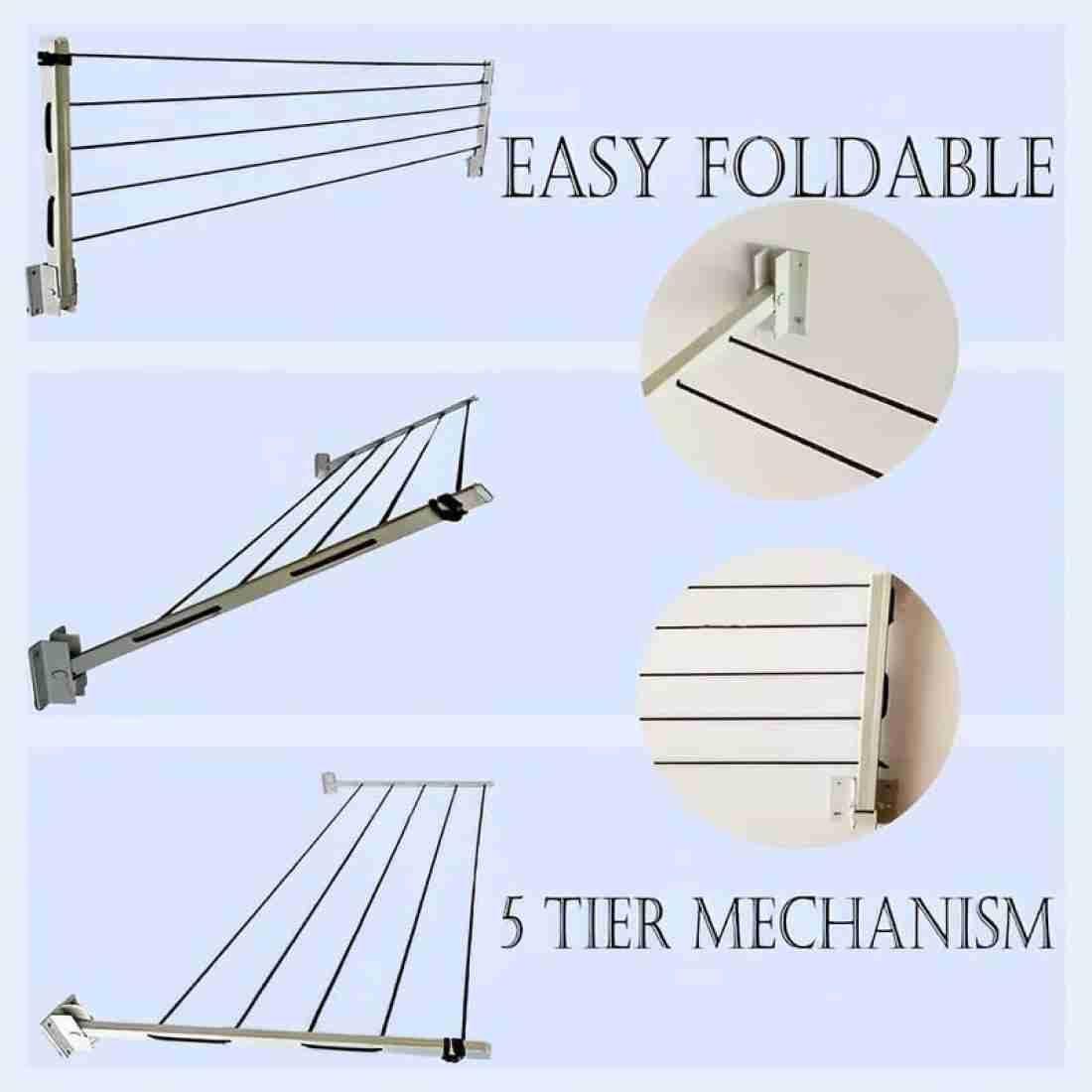 EASY FOLDABLE

5 TIER MECHANISM